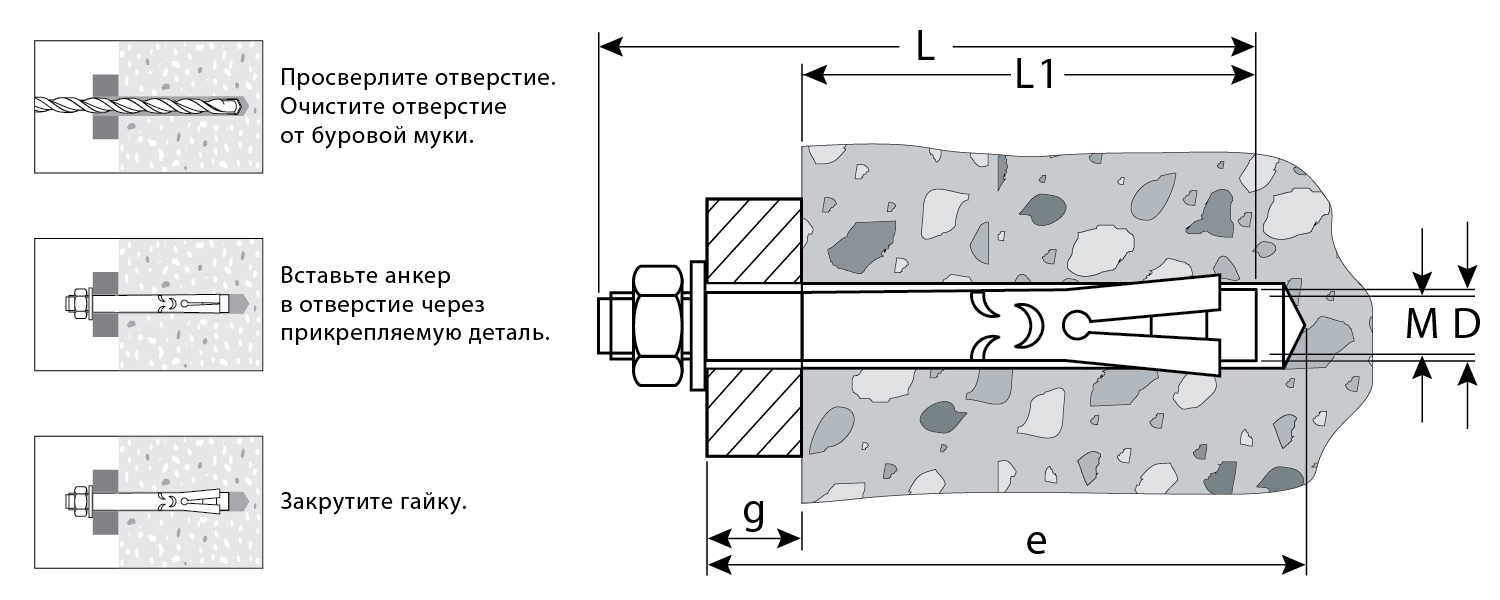 Просверлите отверстие.
Очистите отверстие
от буровой муки.

Вставьте анкер
в отверстие через
прикрепляемую деталь.

Закрутите гайку.

L

L1

M

D

g

e