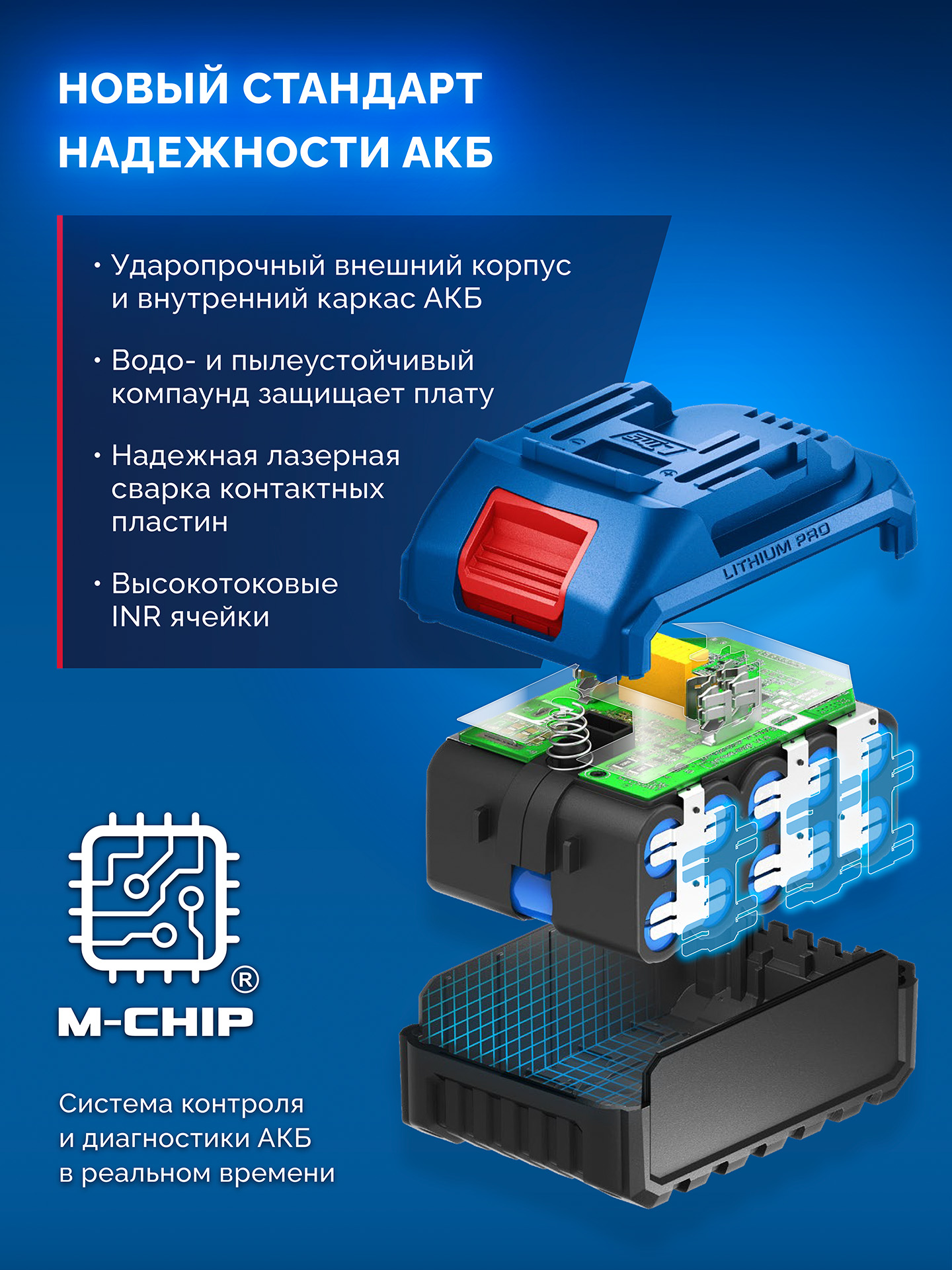 НОВЫЙ СТАНДАРТ НАДЕЖНОСТИ АКБ

• Ударопрочный внешний корпус и внутренний каркас АКБ

• Водо- и пылеустойчивый компаунд защищает плату

• Надежная лазерная сварка контактных пластин

• Высокотоковые INR ячейки

LITHIUM PRO

®
M-CHIP

Система контроля и диагностики АКБ в реальном времени