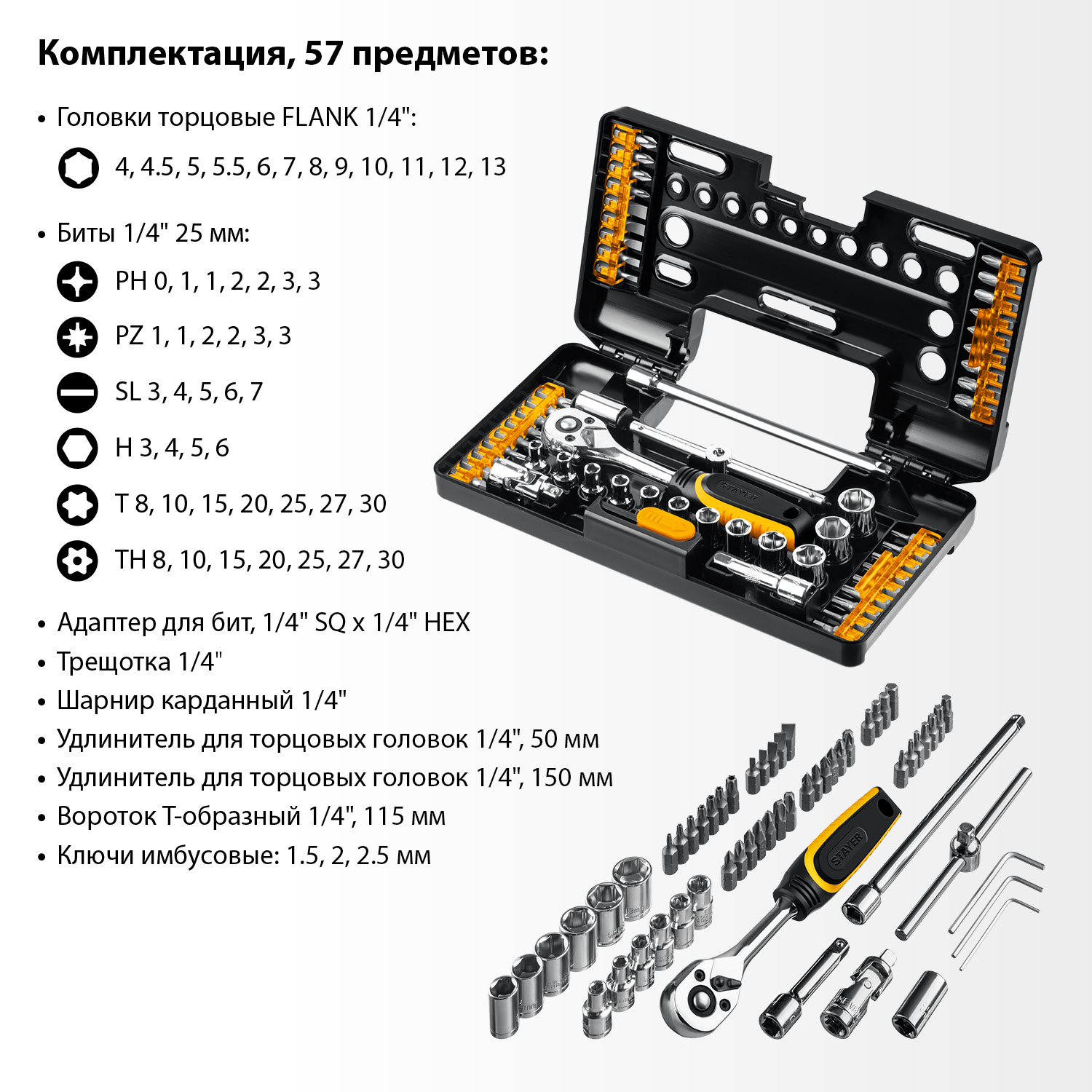 Комплектация, 57 предметов:

• Головки торцовые FLANK 1/4":

4, 4.5, 5, 5.5, 6, 7, 8, 9, 10, 11, 12, 13

• Биты 1/4" 25 мм:

PH 0, 1, 1, 2, 2, 3, 3

PZ 1, 1, 2, 2, 3, 3

SL 3, 4, 5, 6, 7

H 3, 4, 5, 6

T 8, 10, 15, 20, 25, 27, 30

TH 8, 10, 15, 20, 25, 27, 30

• Адаптер для бит, 1/4" SQ x 1/4" HEX
• Трещотка 1/4"
• Шарнир карданный 1/4"
• Удлинитель для торцовых головок 1/4", 50 мм
• Удлинитель для торцовых головок 1/4", 150 мм
• Вороток Т-образный 1/4", 115 мм
• Ключи имбусовые: 1.5, 2, 2.5 мм

STAYER

STAYER