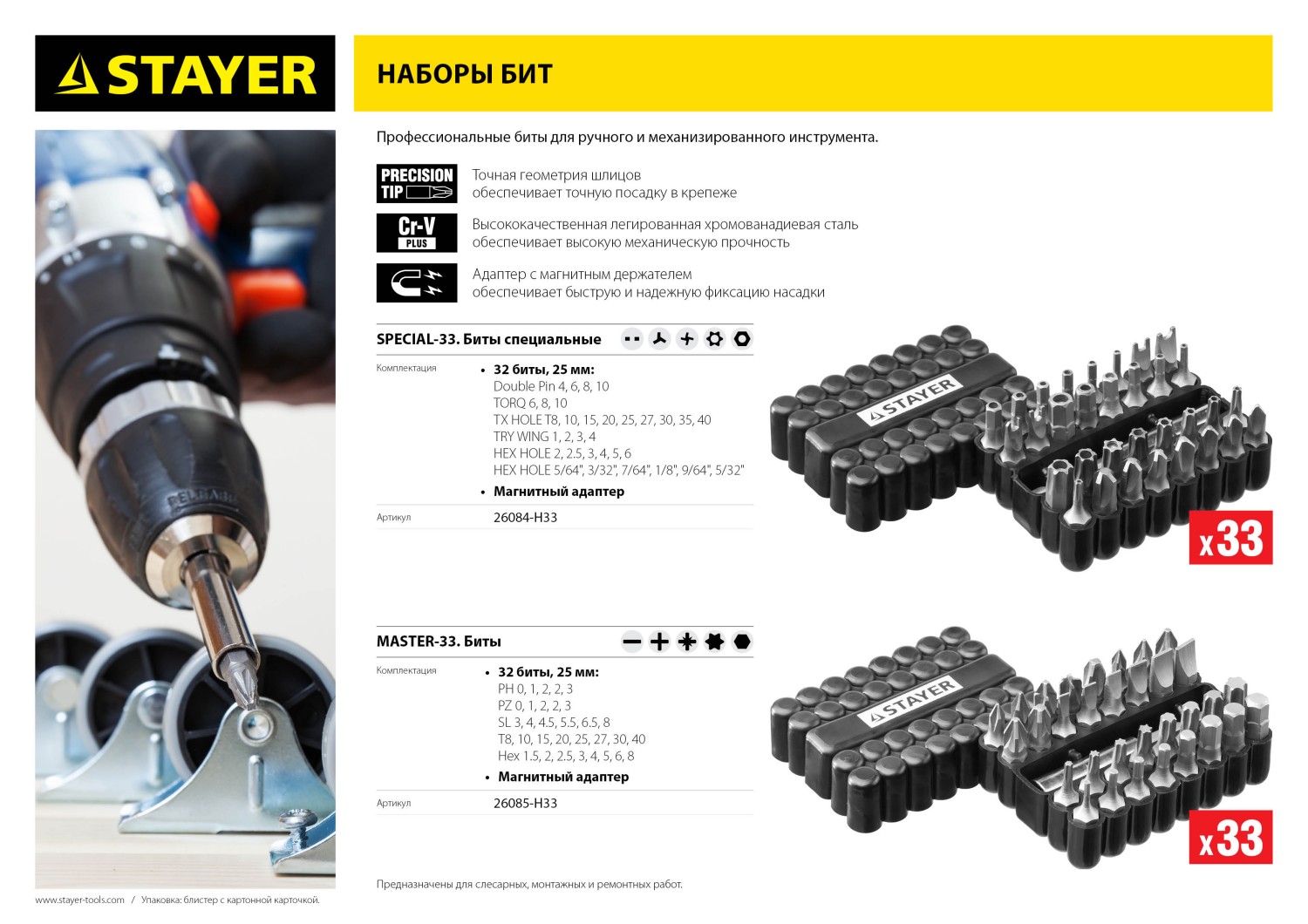 STAYER

НАБОРЫ БИТ

Профессиональные биты для ручного и механизированного инструмента.

PRECISION TIP

Точная геометрия шлицов обеспечивает точную посадку в крепеже

Cr-V PLUS

Высококачественная легированная хромованадиевая сталь обеспечивает высокую механическую прочность

Адаптер с магнитным держателем обеспечивает быструю и надежную фиксацию насадки

SPECIAL-33. Биты специальные

Комплектация
• 32 биты, 25 мм:
Double Pin 4, 6, 8, 10
TORQ 6, 8, 10
TX HOLE T8, 10, 15, 20, 25, 27, 30, 35, 40
TRY WING 1, 2, 3, 4
HEX HOLE 2, 2.5, 3, 4, 5, 6
HEX HOLE 5/64", 3/32", 7/64", 1/8", 9/64", 5/32"
• Магнитный адаптер

Артикул 26084-H33

STAYER

x33

MASTER-33. Биты

Комплектация
• 32 биты, 25 мм:
PH 0, 1, 2, 2, 3
PZ 0, 1, 2, 2, 3
SL 3, 4, 4.5, 5.5, 6.5, 8
T8, 10, 15, 20, 25, 27, 30, 40
Hex 1.5, 2, 2.5, 3, 4, 5, 6, 8
• Магнитный адаптер

Артикул 26085-H33

STAYER

x33

Предназначены для слесарных, монтажных и ремонтных работ.

www.stayer-tools.com / Упаковка: блистер с картонной карточкой.