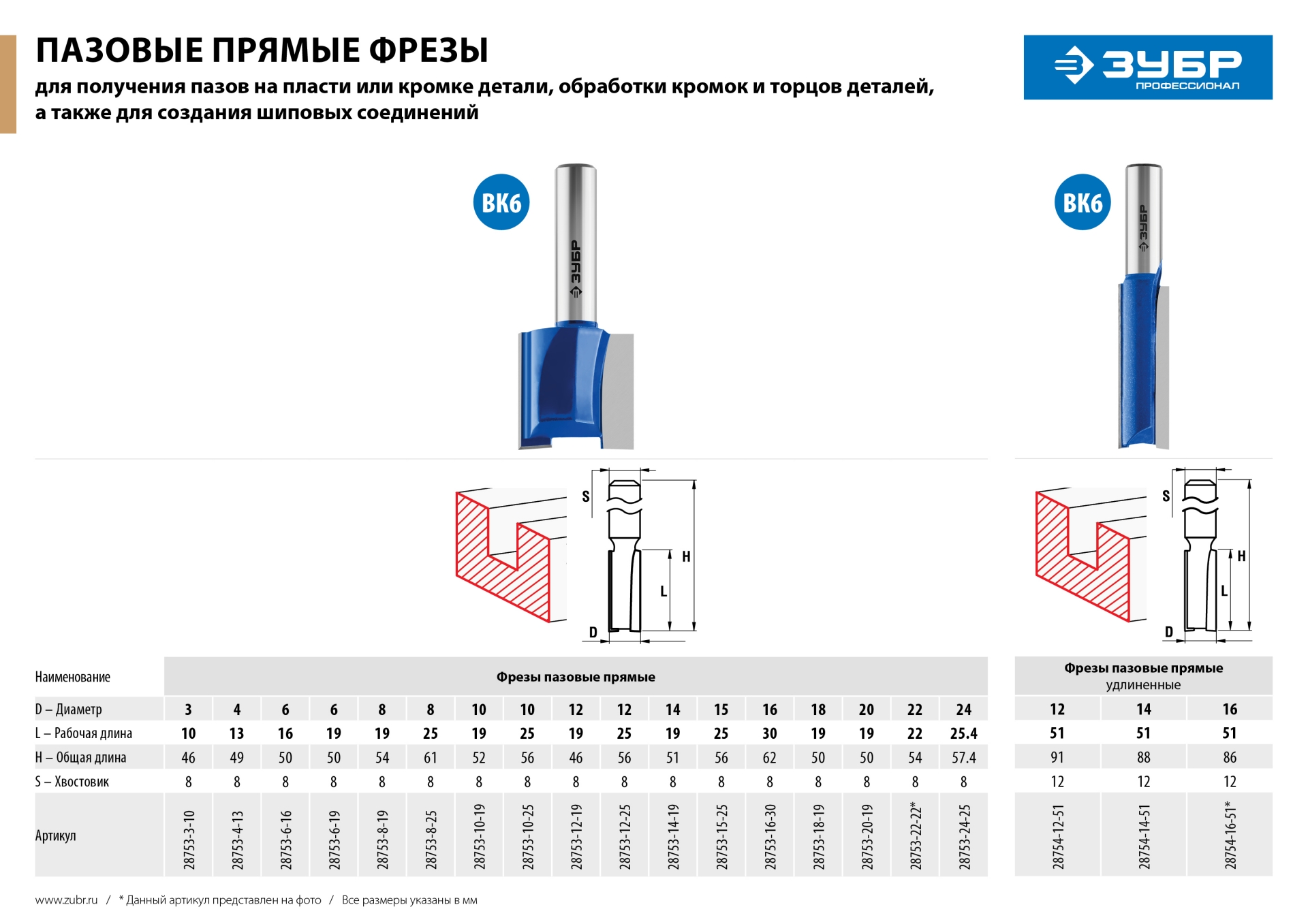 ПАЗОВЫЕ ПРЯМЫЕ ФРЕЗЫ
для получения пазов на пласти или кромке детали, обработки кромок и торцов деталей, а также для создания шиповых соединений

ЗУБР ПРОФЕССИОНАЛ

ВК6

ЗУБР

ВК6

ЗУБР

S
H
L
D

S
H
L
D

| Наименование | Фрезы пазовые прямые | | | | | | | | | | | | | | | | |
|---|---|---|---|---|---|---|---|---|---|---|---|---|---|---|---|---|---|
| D – Диаметр | 3 | 4 | 6 | 6 | 8 | 8 | 10 | 10 | 12 | 12 | 14 | 15 | 16 | 18 | 20 | 22 | 24 |
| L – Рабочая длина | 10 | 13 | 16 | 19 | 19 | 25 | 19 | 25 | 19 | 25 | 19 | 25 | 30 | 19 | 19 | 22 | 25.4 |
| H – Общая длина | 46 | 49 | 50 | 50 | 54 | 61 | 52 | 56 | 46 | 56 | 51 | 56 | 62 | 50 | 50 | 54 | 57.4 |
| S – Хвостовик | 8 | 8 | 8 | 8 | 8 | 8 | 8 | 8 | 8 | 8 | 8 | 8 | 8 | 8 | 8 | 8 | 8 |
| Артикул | 28753-3-10 | 28753-4-13 | 28753-6-16 | 28753-6-19 | 28753-8-19 | 28753-8-25 | 28753-10-19 | 28753-10-25 | 28753-12-19 | 28753-12-25 | 28753-14-19 | 28753-15-25 | 28753-16-30 | 28753-18-19 | 28753-20-19 | 28753-22-22* | 28753-24-25 |

| Фрезы пазовые прямые удлиненные | | |
|---|---|---|
| 12 | 14 | 16 |
| 51 | 51 | 51 |
| 91 | 88 | 86 |
| 12 | 12 | 12 |
| 28754-12-51 | 28754-14-51 | 28754-16-51* |

www.zubr.ru / * Данный артикул представлен на фото / Все размеры указаны в мм