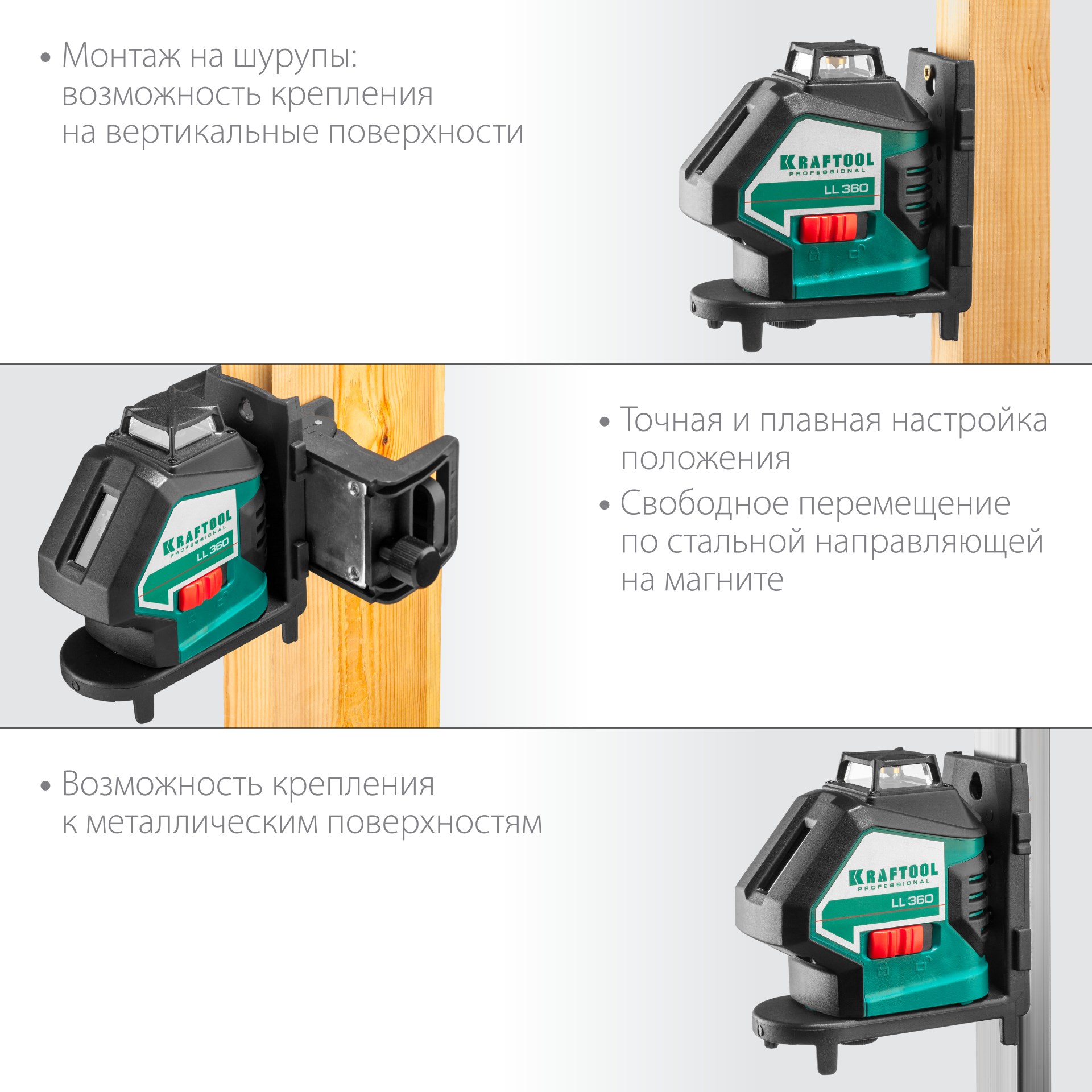 • Монтаж на шурупы: возможность крепления на вертикальные поверхности

KRAFTOOL
PROFESSIONAL
LL 360

KRAFTOOL
PROFESSIONAL
LL 360

• Точная и плавная настройка положения

• Свободное перемещение по стальной направляющей на магните

• Возможность крепления к металлическим поверхностям

KRAFTOOL
PROFESSIONAL
LL 360