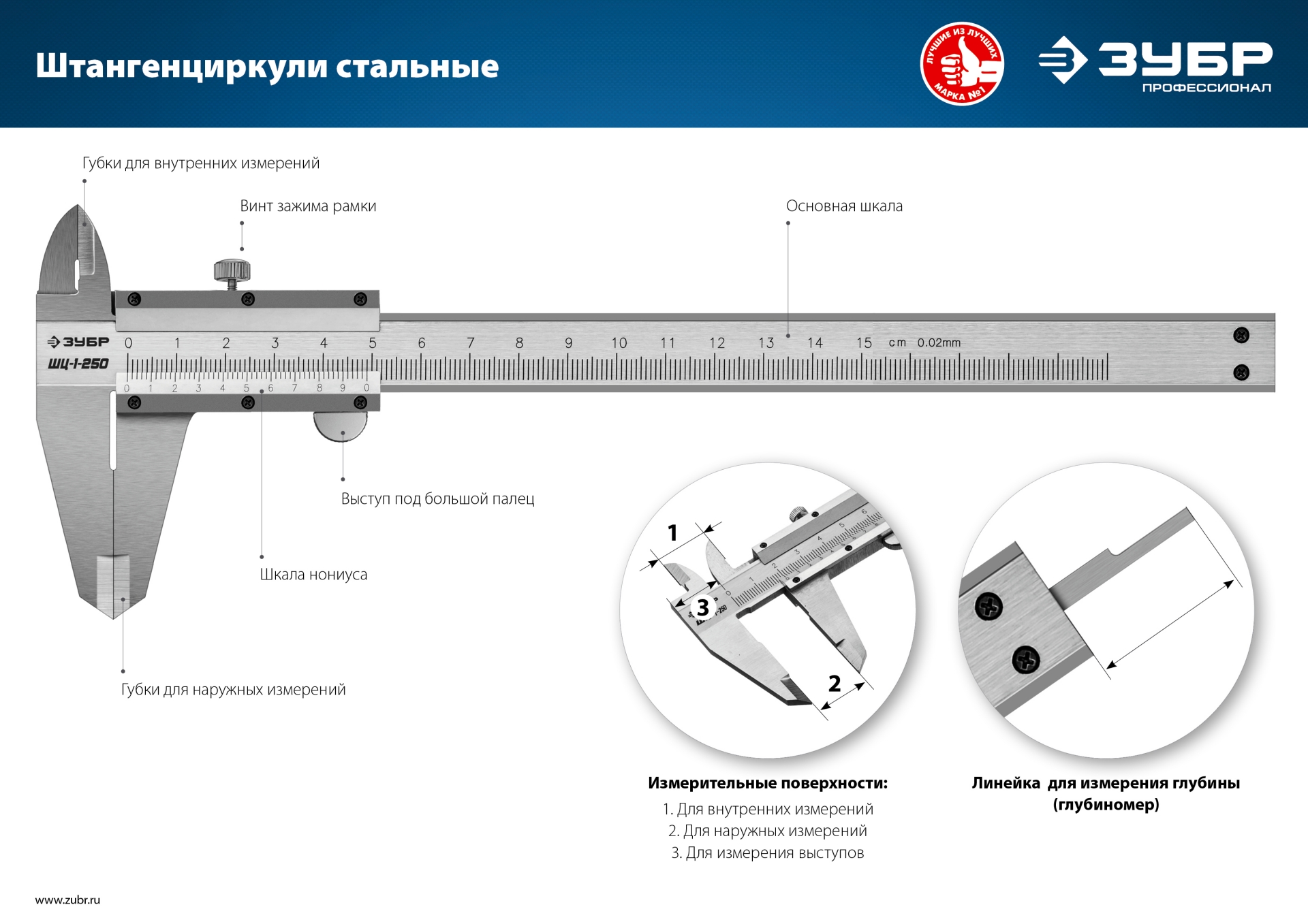 Штангенциркули стальные

ЛУЧШИЕ ИЗ ЛУЧШИХ
МАРКА №1

ЗУБР
ПРОФЕССИОНАЛ

Губки для внутренних измерений

Винт зажима рамки

Основная шкала

ЗУБР
ШЦ-1-250

0 1 2 3 4 5 6 7 8 9 10 11 12 13 14 15 cm 0.02mm

0 1 2 3 4 5 6 7 8 9 0

Выступ под большой палец

Шкала нониуса

Губки для наружных измерений

1

3

2

Измерительные поверхности:

1. Для внутренних измерений
2. Для наружных измерений
3. Для измерения выступов

Линейка для измерения глубины (глубиномер)

www.zubr.ru