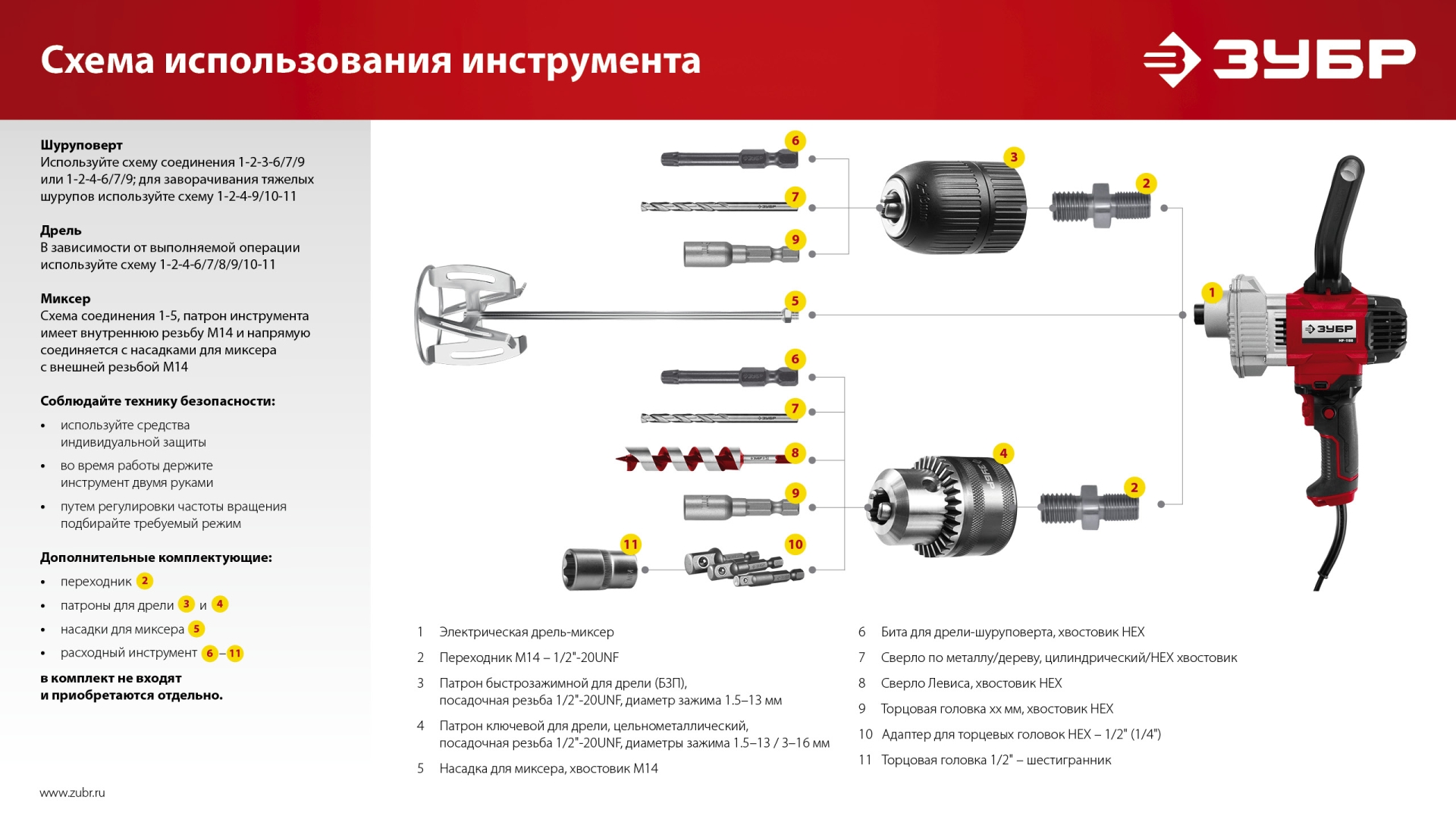 Схема использования инструмента

ЗУБР

Шуруповерт
Используйте схему соединения 1-2-3-6/7/9 или 1-2-4-6/7/9; для заворачивания тяжелых шурупов используйте схему 1-2-4-9/10-11

Дрель
В зависимости от выполняемой операции используйте схему 1-2-4-6/7/8/9/10-11

Миксер
Схема соединения 1-5, патрон инструмента имеет внутреннюю резьбу М14 и напрямую соединяется с насадками для миксера с внешней резьбой М14

Соблюдайте технику безопасности:
• используйте средства индивидуальной защиты
• во время работы держите инструмент двумя руками
• путем регулировки частоты вращения подбирайте требуемый режим

Дополнительные комплектующие:
• переходник 2
• патроны для дрели 3 и 4
• насадки для миксера 5
• расходный инструмент 6 – 11

в комплект не входят и приобретаются отдельно.

www.zubr.ru

6
7
9
3
2
5
1
ЗУБР
6
7
8
9
4
2
11
10

1 Электрическая дрель-миксер
2 Переходник М14 – 1/2"-20UNF
3 Патрон быстрозажимной для дрели (БЗП), посадочная резьба 1/2"-20UNF, диаметр зажима 1.5–13 мм
4 Патрон ключевой для дрели, цельнометаллический, посадочная резьба 1/2"-20UNF, диаметры зажима 1.5–13 / 3–16 мм
5 Насадка для миксера, хвостовик М14

6 Бита для дрели-шуруповерта, хвостовик HEX
7 Сверло по металлу/дереву, цилиндрический/HEX хвостовик
8 Сверло Левиса, хвостовик HEX
9 Торцовая головка хх мм, хвостовик HEX
10 Адаптер для торцевых головок HEX – 1/2" (1/4")
11 Торцовая головка 1/2" – шестигранник