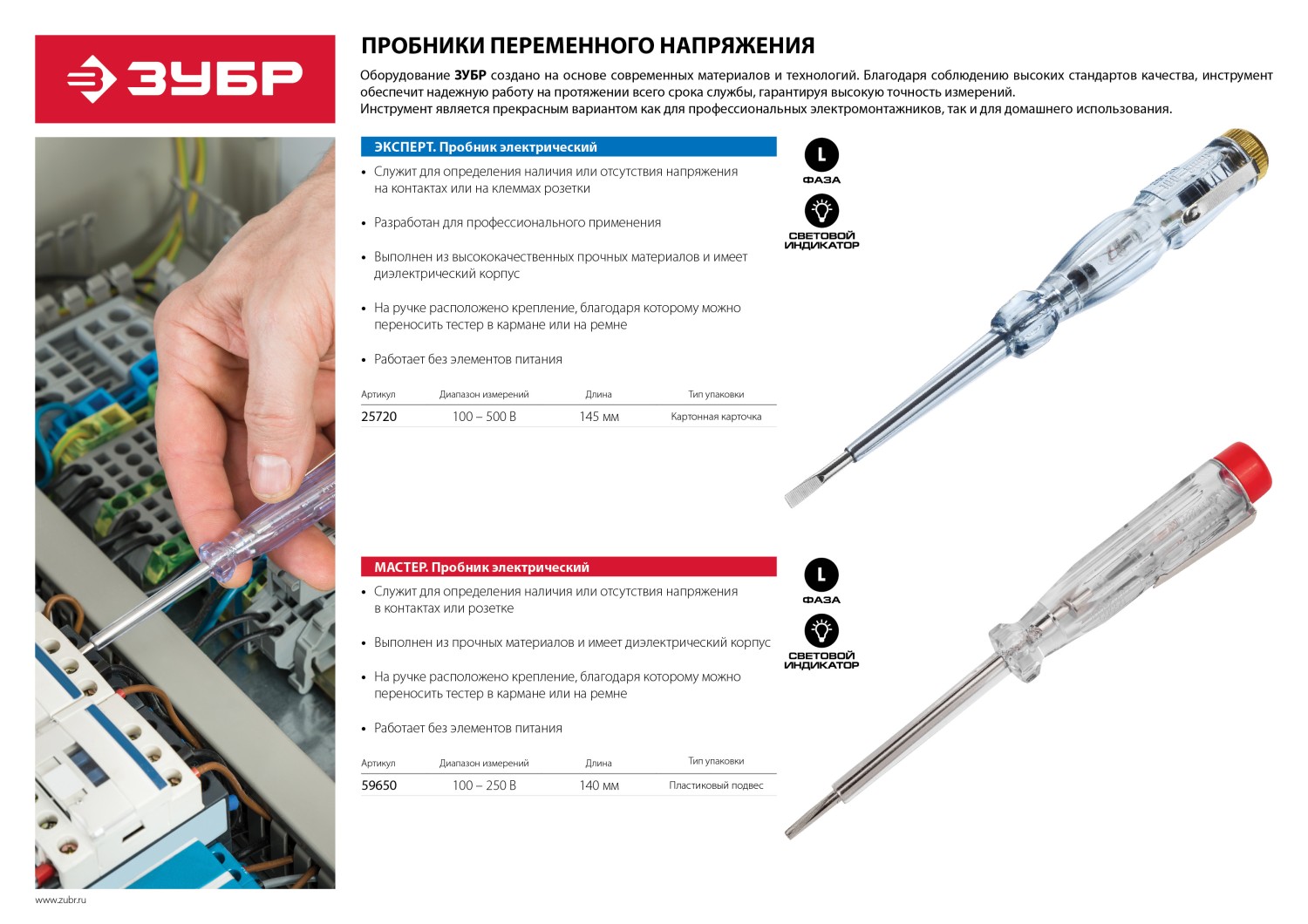 ЗУБР

ПРОБНИКИ ПЕРЕМЕННОГО НАПРЯЖЕНИЯ

Оборудование ЗУБР создано на основе современных материалов и технологий. Благодаря соблюдению высоких стандартов качества, инструмент обеспечит надежную работу на протяжении всего срока службы, гарантируя высокую точность измерений.
Инструмент является прекрасным вариантом как для профессиональных электромонтажников, так и для домашнего использования.

ЭКСПЕРТ. Пробник электрический

• Служит для определения наличия или отсутствия напряжения на контактах или на клеммах розетки

• Разработан для профессионального применения

• Выполнен из высококачественных прочных материалов и имеет диэлектрический корпус

• На ручке расположено крепление, благодаря которому можно переносить тестер в кармане или на ремне

• Работает без элементов питания

| Артикул | Диапазон измерений | Длина | Тип упаковки |
|---|---|---|---|
| 25720 | 100 – 500 В | 145 мм | Картонная карточка |

L
ФАЗА
СВЕТОВОЙ ИНДИКАТОР

МАСТЕР. Пробник электрический

• Служит для определения наличия или отсутствия напряжения в контактах или розетке

• Выполнен из прочных материалов и имеет диэлектрический корпус

• На ручке расположено крепление, благодаря которому можно переносить тестер в кармане или на ремне

• Работает без элементов питания

| Артикул | Диапазон измерений | Длина | Тип упаковки |
|---|---|---|---|
| 59650 | 100 – 250 В | 140 мм | Пластиковый подвес |

L
ФАЗА
СВЕТОВОЙ ИНДИКАТОР

www.zubr.ru