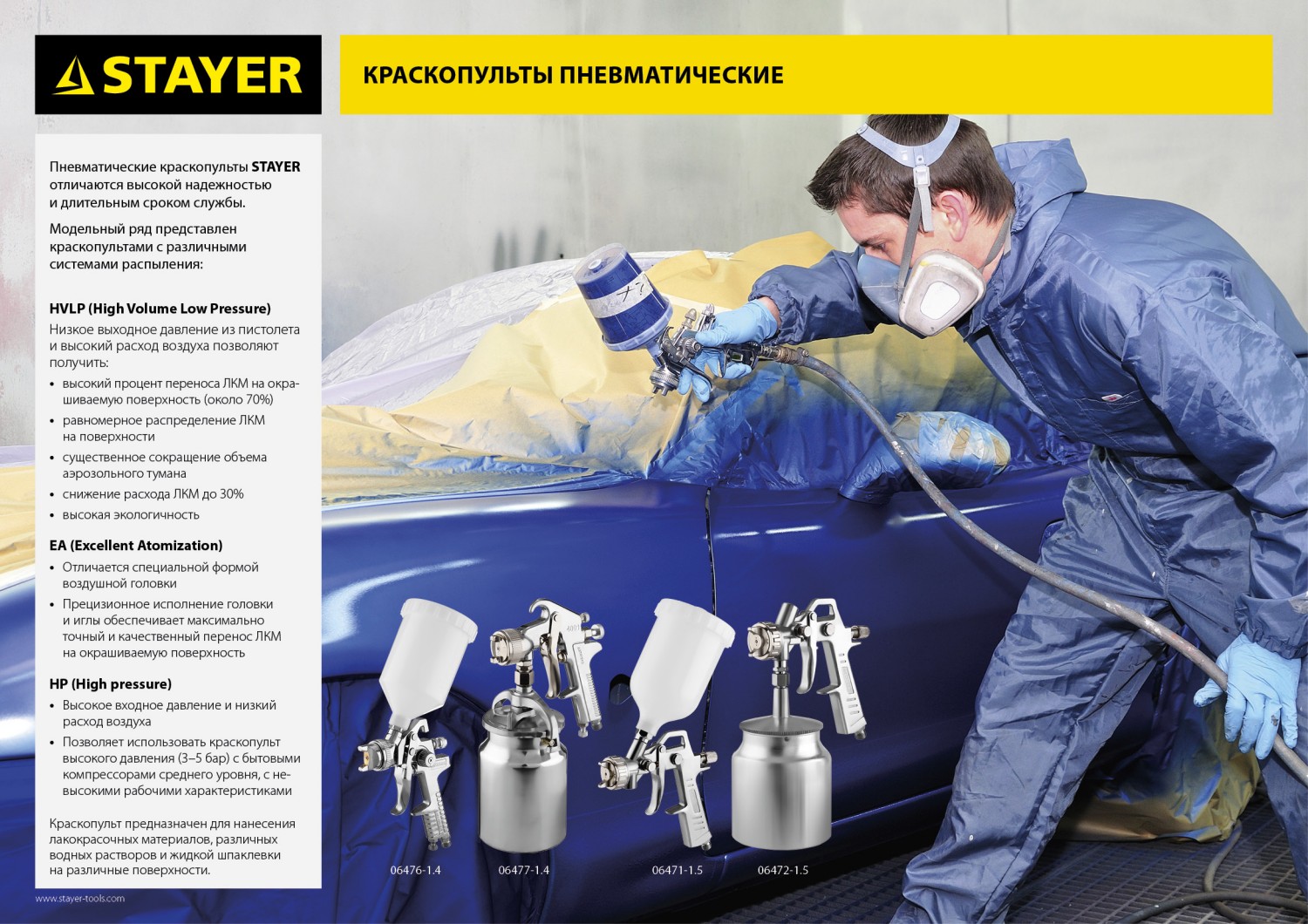 STAYER

КРАСКОПУЛЬТЫ ПНЕВМАТИЧЕСКИЕ

Пневматические краскопульты STAYER отличаются высокой надежностью и длительным сроком службы.

Модельный ряд представлен краскопультами с различными системами распыления:

HVLP (High Volume Low Pressure)

Низкое выходное давление из пистолета и высокий расход воздуха позволяют получить:

• высокий процент переноса ЛКМ на окрашиваемую поверхность (около 70%)
• равномерное распределение ЛКМ на поверхности
• существенное сокращение объема аэрозольного тумана
• снижение расхода ЛКМ до 30%
• высокая экологичность

EA (Excellent Atomization)

• Отличается специальной формой воздушной головки
• Прецизионное исполнение головки и иглы обеспечивает максимально точный и качественный перенос ЛКМ на окрашиваемую поверхность

HP (High pressure)

• Высокое входное давление и низкий расход воздуха
• Позволяет использовать краскопульт высокого давления (3–5 бар) с бытовыми компрессорами среднего уровня, с невысокими рабочими характеристиками

Краскопульт предназначен для нанесения лакокрасочных материалов, различных водных растворов и жидкой шпаклевки на различные поверхности.

www.stayer-tools.com

06476-1.4
06477-1.4
06471-1.5
06472-1.5