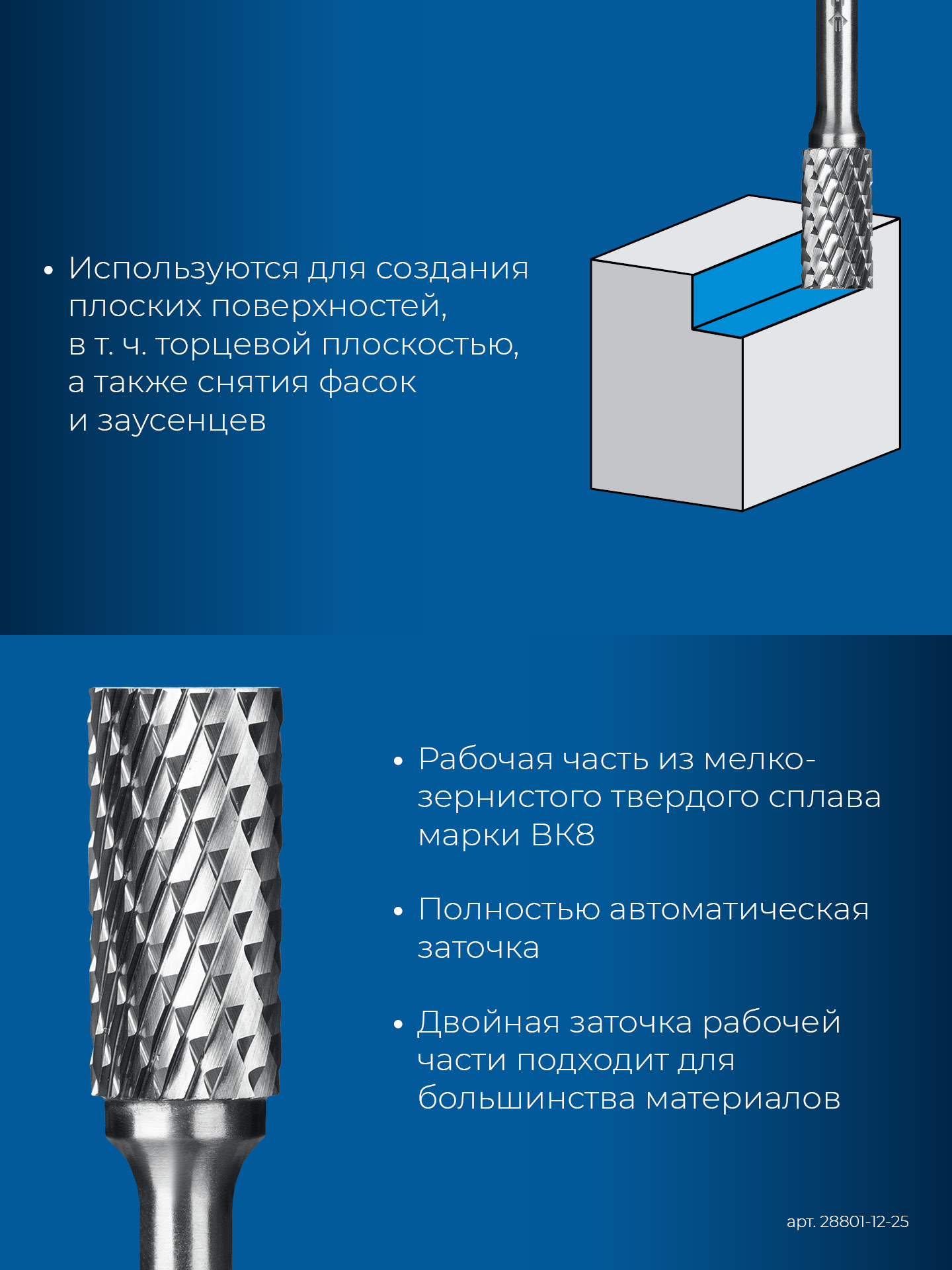 • Используются для создания плоских поверхностей, в т. ч. торцевой плоскостью, а также снятия фасок и заусенцев

• Рабочая часть из мелкозернистого твердого сплава марки ВК8

• Полностью автоматическая заточка

• Двойная заточка рабочей части подходит для большинства материалов

арт. 28801-12-25